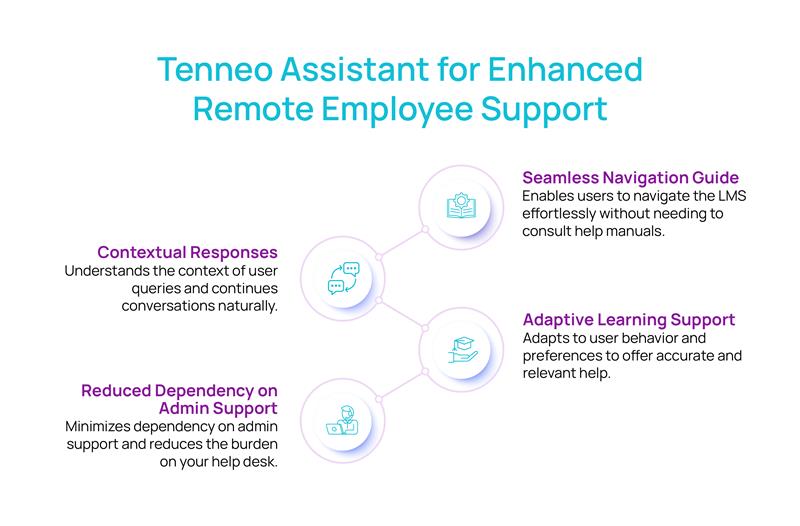 Tenneo Assistant for Enhanced Remote Employee Support

Seamless Navigation Guide
Enables users to navigate the LMS effortlessly without needing to consult help manuals.

Contextual Responses
Understands the context of user queries and continues conversations naturally.

Adaptive Learning Support
Adapts to user behavior and preferences to offer accurate and relevant help.

Reduced Dependency on Admin Support
Minimizes dependency on admin support and reduces the burden on your help desk.