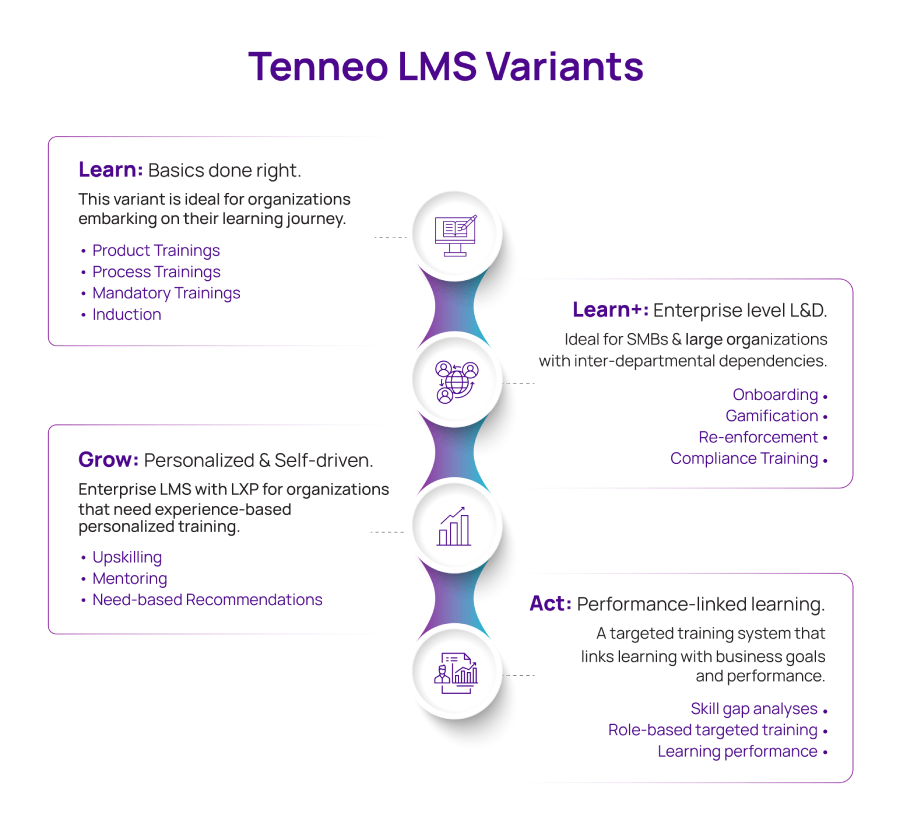 Tenneo LMS Variants

Learn: Basics done right.

This variant is ideal for organizations embarking on their learning journey.

• Product Trainings
• Process Trainings
• Mandatory Trainings
• Induction

Learn+: Enterprise level L&D.

Ideal for SMBs & large organizations with inter-departmental dependencies.

Onboarding •
Gamification •
Re-enforcement •
Compliance Training •

Grow: Personalized & Self-driven.

Enterprise LMS with LXP for organizations that need experience-based personalized training.

• Upskilling
• Mentoring
• Need-based Recommendations

Act: Performance-linked learning.

A targeted training system that links learning with business goals and performance.

Skill gap analyses •
Role-based targeted training •
Learning performance •