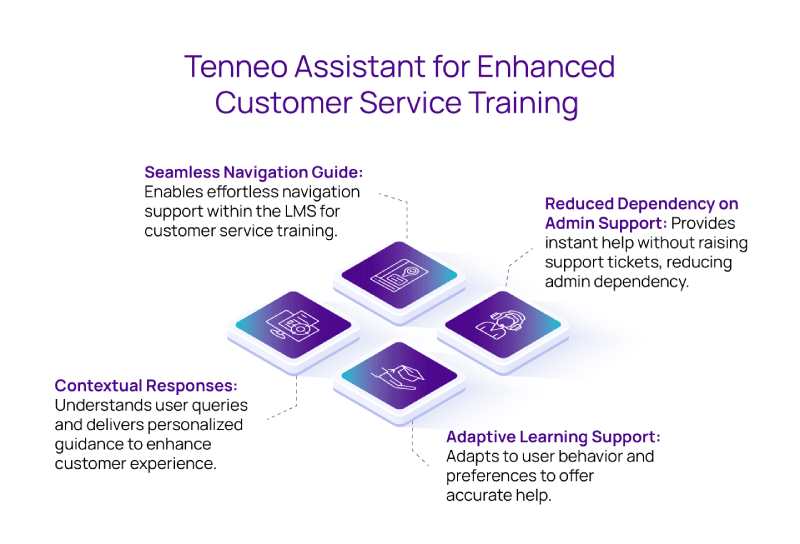 Tenneo Assistant for Enhanced Customer Service Training

Seamless Navigation Guide: Enables effortless navigation support within the LMS for customer service training.

Reduced Dependency on Admin Support: Provides instant help without raising support tickets, reducing admin dependency.

Contextual Responses: Understands user queries and delivers personalized guidance to enhance customer experience.

Adaptive Learning Support: Adapts to user behavior and preferences to offer accurate help.